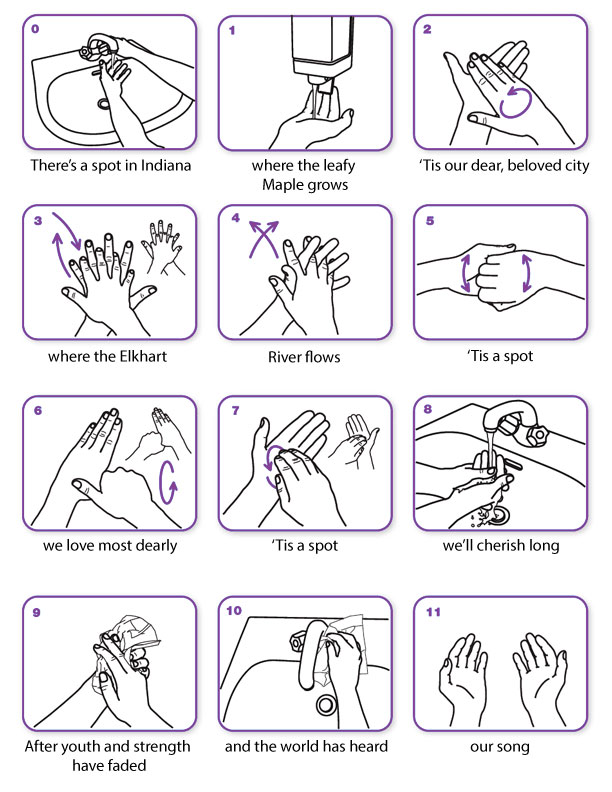 0
There's a spot in Indiana

1
where the leafy Maple grows

2
'Tis our dear, beloved city

3
where the Elkhart

4
River flows

5
'Tis a spot

6
we love most dearly

7
'Tis a spot

8
we'll cherish long

9
After youth and strength have faded

10
and the world has heard

11
our song